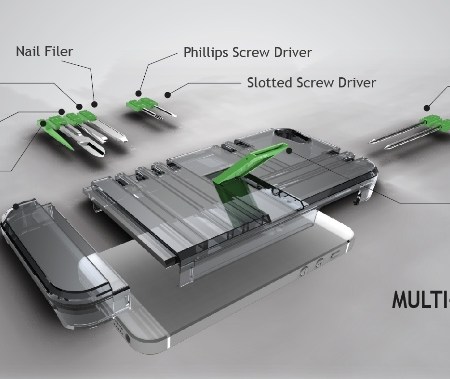 Nail Filer

Phillips Screw Driver

Slotted Screw Driver

MULTI-