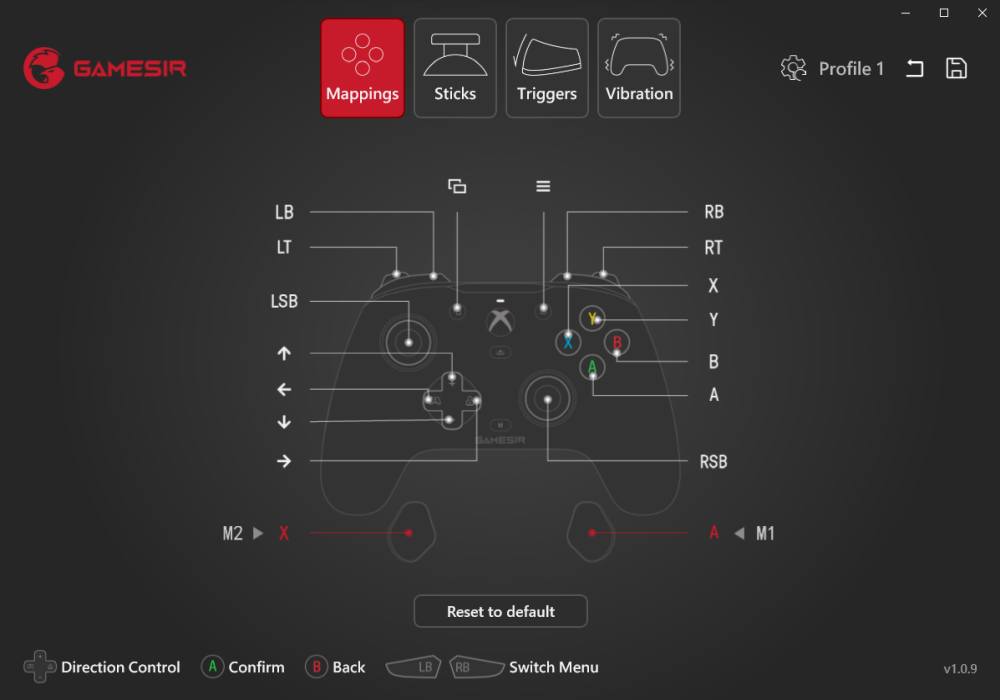 GAMESIR

Mappings
Sticks
Triggers
Vibration

Profile 1

LB
LT
LSB
↑
←
↓
→

RB
RT
X
Y
B
A
RSB

Y
X
B
A

GAMESIR

M2 ▶ X
A ◀ M1

Reset to default

Direction Control
A Confirm
B Back
LB RB Switch Menu

v1.0.9